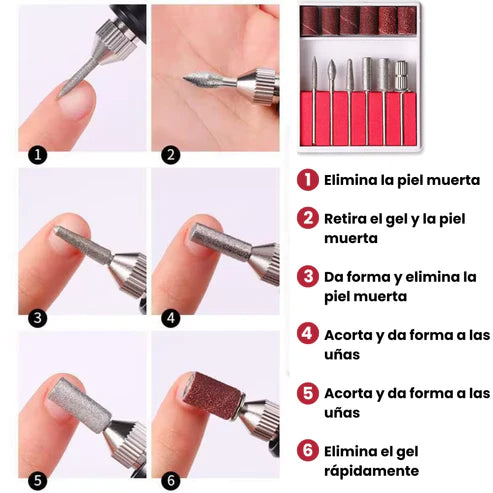 1

2

3

4

5

6

1 Elimina la piel muerta

2 Retira el gel y la piel muerta

3 Da forma y elimina la piel muerta

4 Acorta y da forma a las uñas

5 Acorta y da forma a las uñas

6 Elimina el gel rápidamente